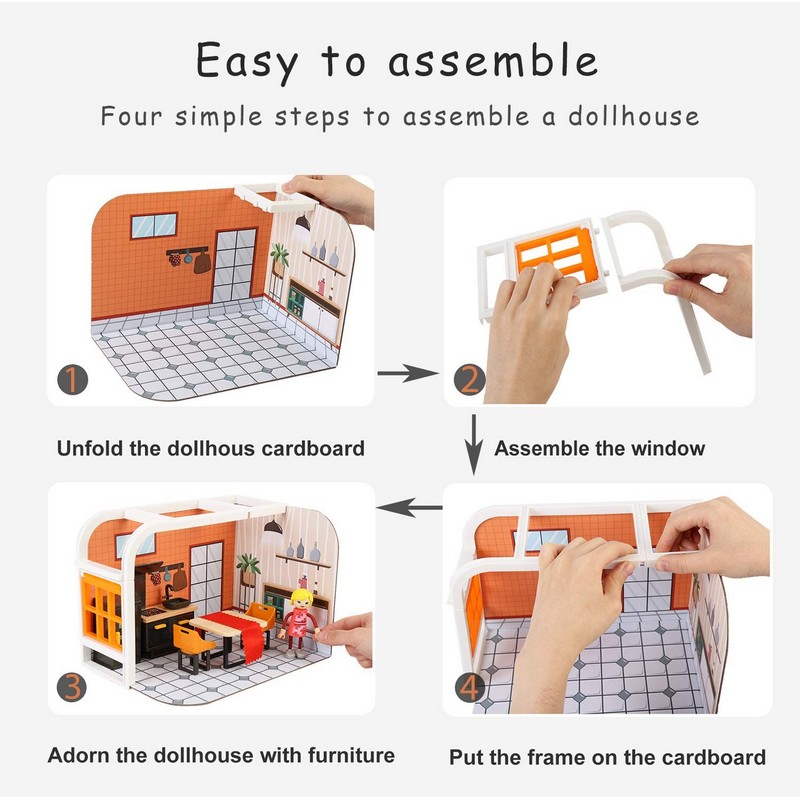 Easy to assemble

Four simple steps to assemble a dollhouse

1

Unfold the dollhous cardboard

2

Assemble the window

3

Adorn the dollhouse with furniture

4

Put the frame on the cardboard